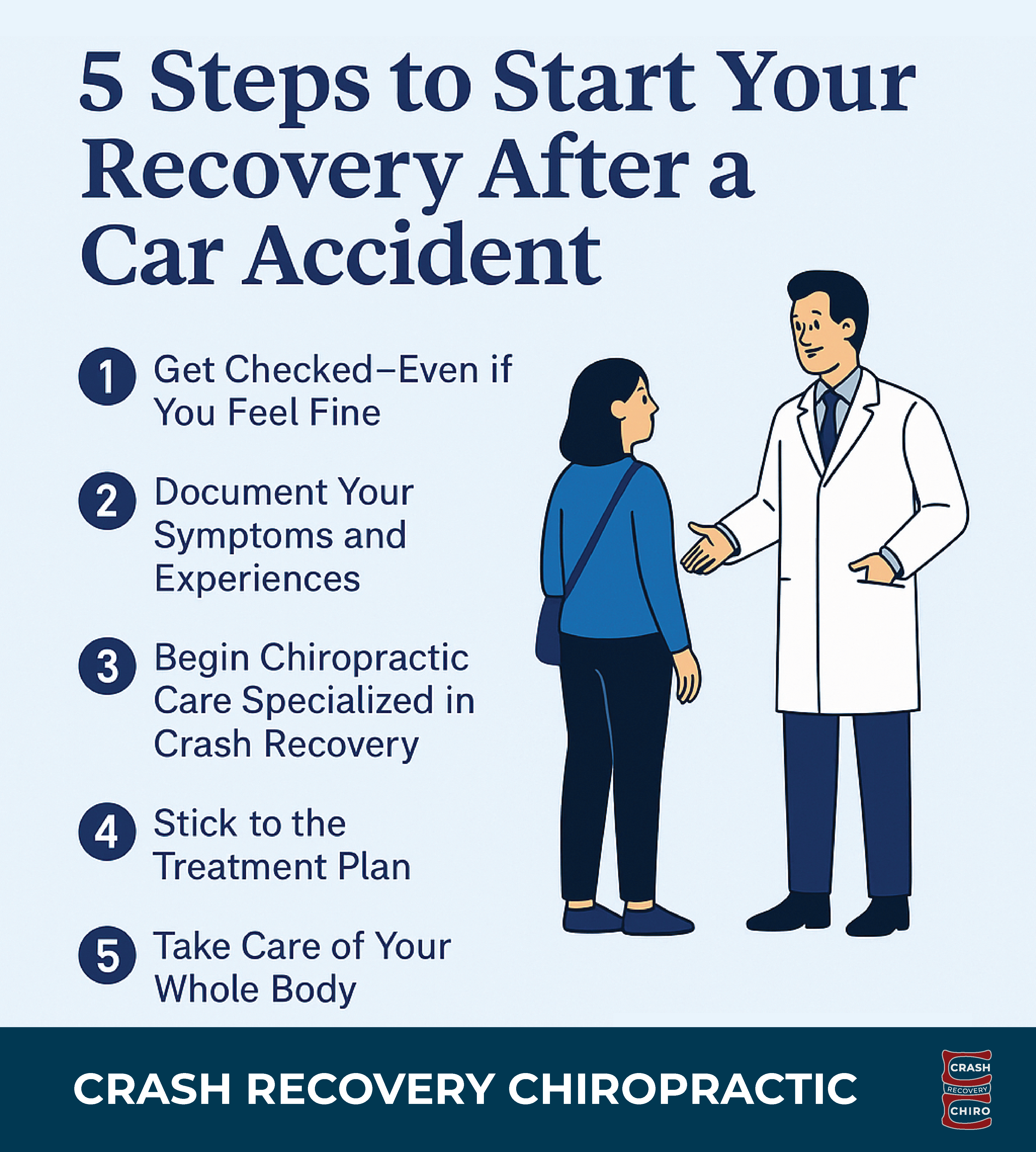 5 Steps to Start Your Recovery After a Car Accident

1 Get Checked–Even if You Feel Fine

2 Document Your Symptoms and Experiences

3 Begin Chiropractic Care Specialized in Crash Recovery

4 Stick to the Treatment Plan

5 Take Care of Your Whole Body

CRASH RECOVERY CHIROPRACTIC

CRASH RECOVERY CHIRO